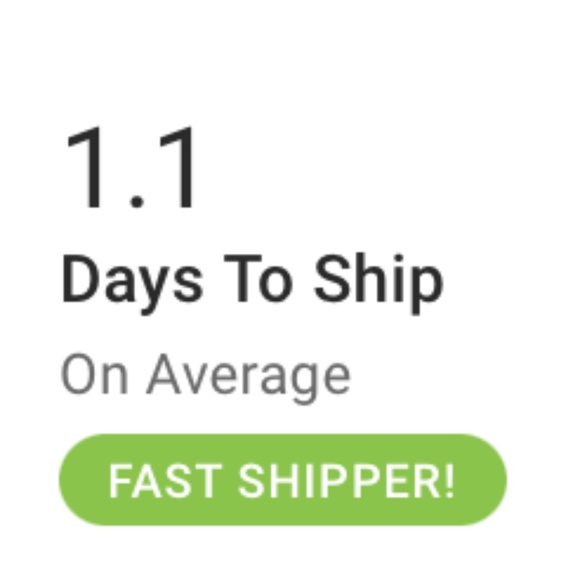 1.1

Days To Ship

On Average

FAST SHIPPER!